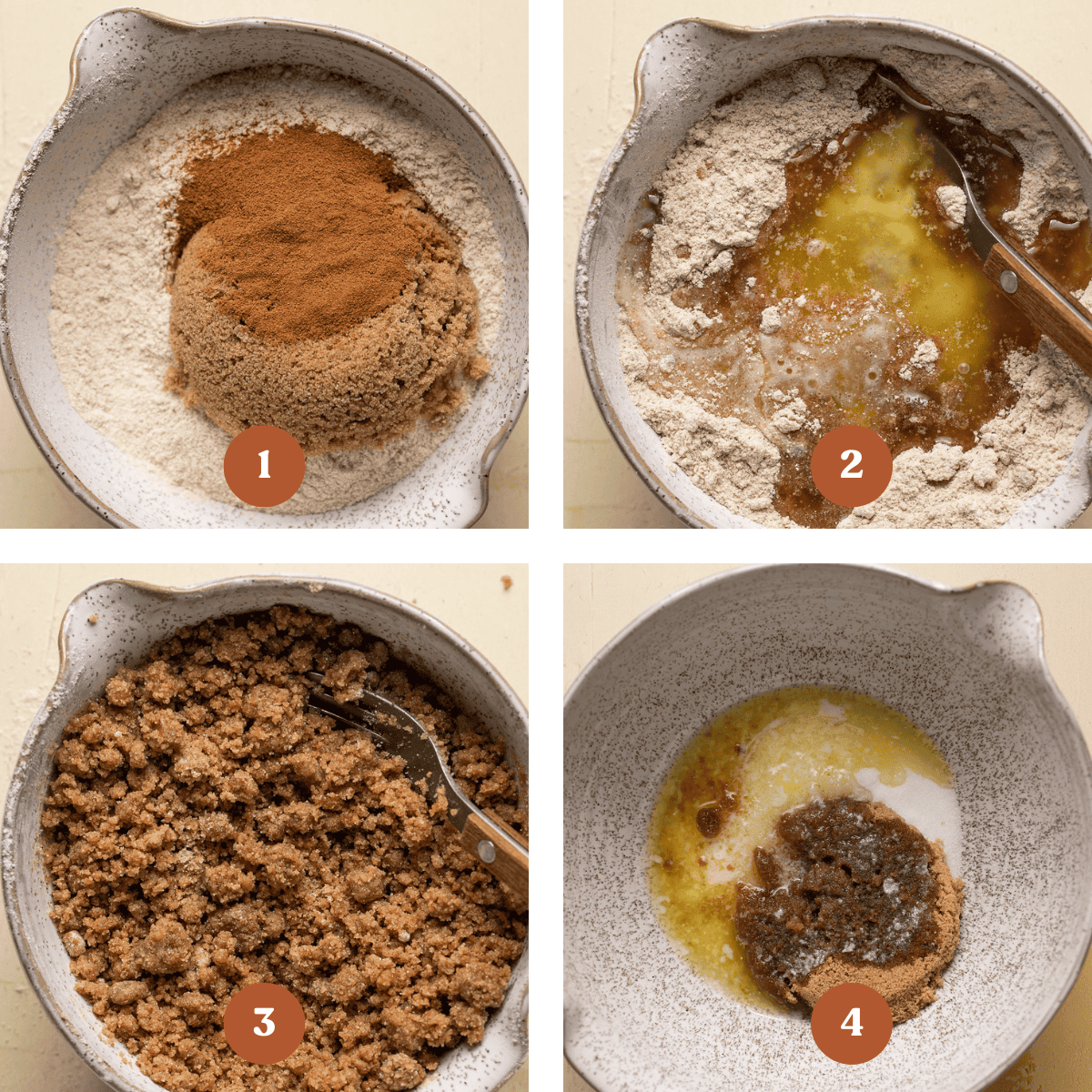 1
2
3
4