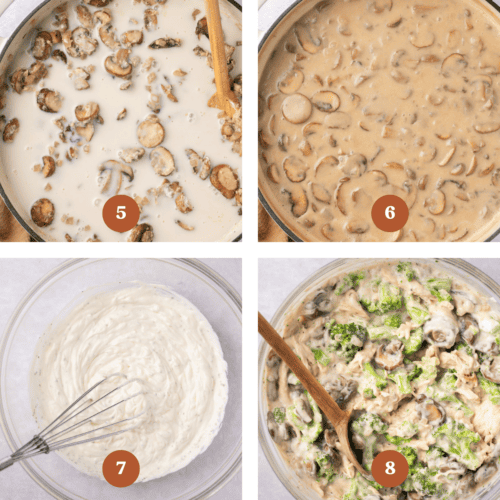 5

6

7

8